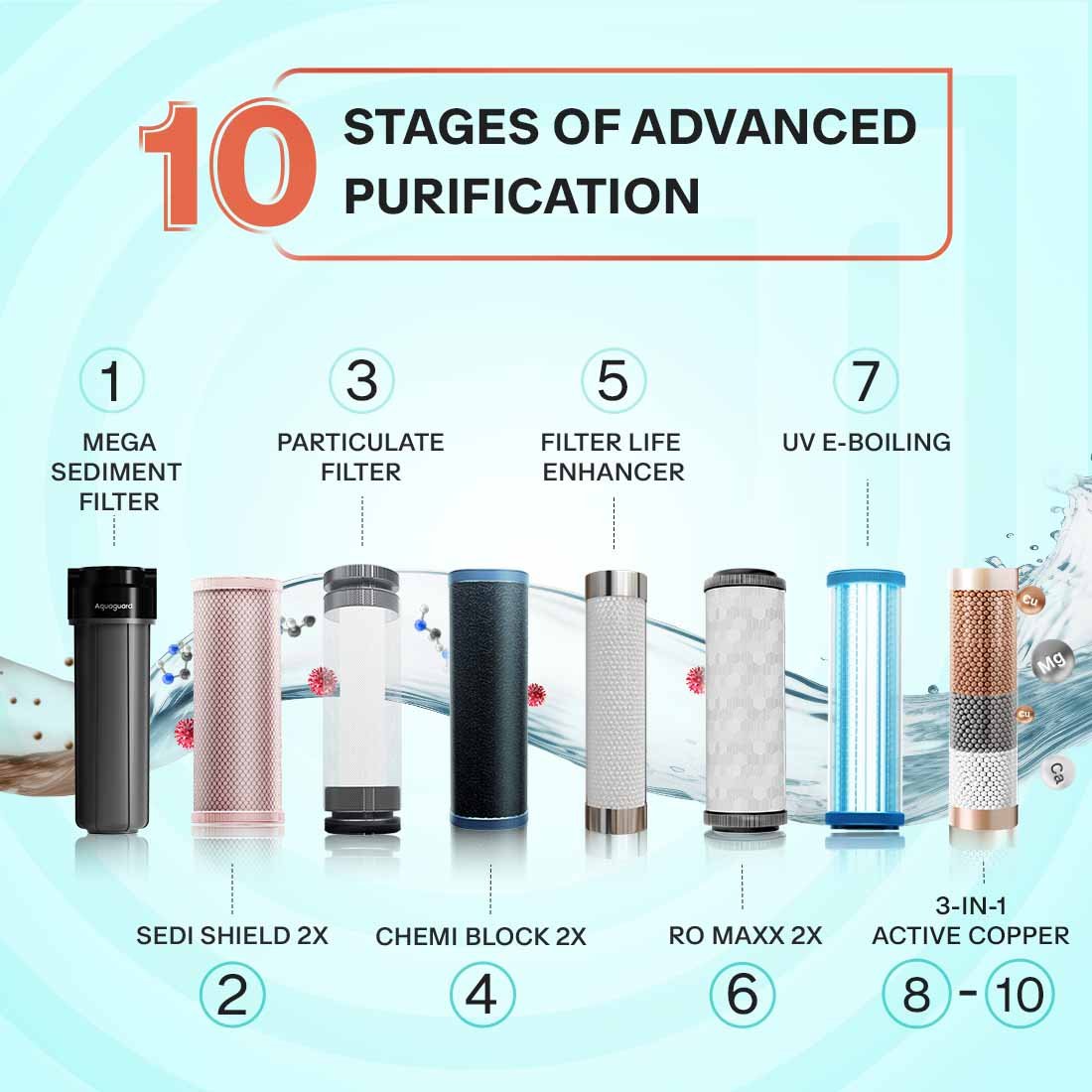 10 STAGES OF ADVANCED PURIFICATION

1
MEGA SEDIMENT FILTER

3
PARTICULATE FILTER

5
FILTER LIFE ENHANCER

7
UV E-BOILING

Aquaguard

Cu

Mg

Cu

Ca

SEDI SHIELD 2X
2

CHEMI BLOCK 2X
4

RO MAXX 2X
6

3-IN-1 ACTIVE COPPER
8 - 10